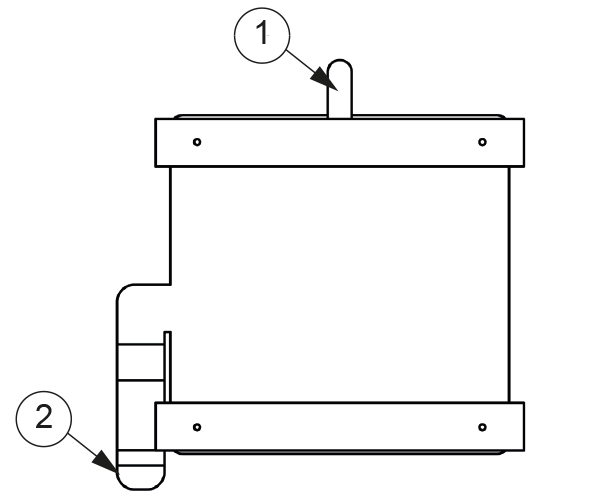 1
2